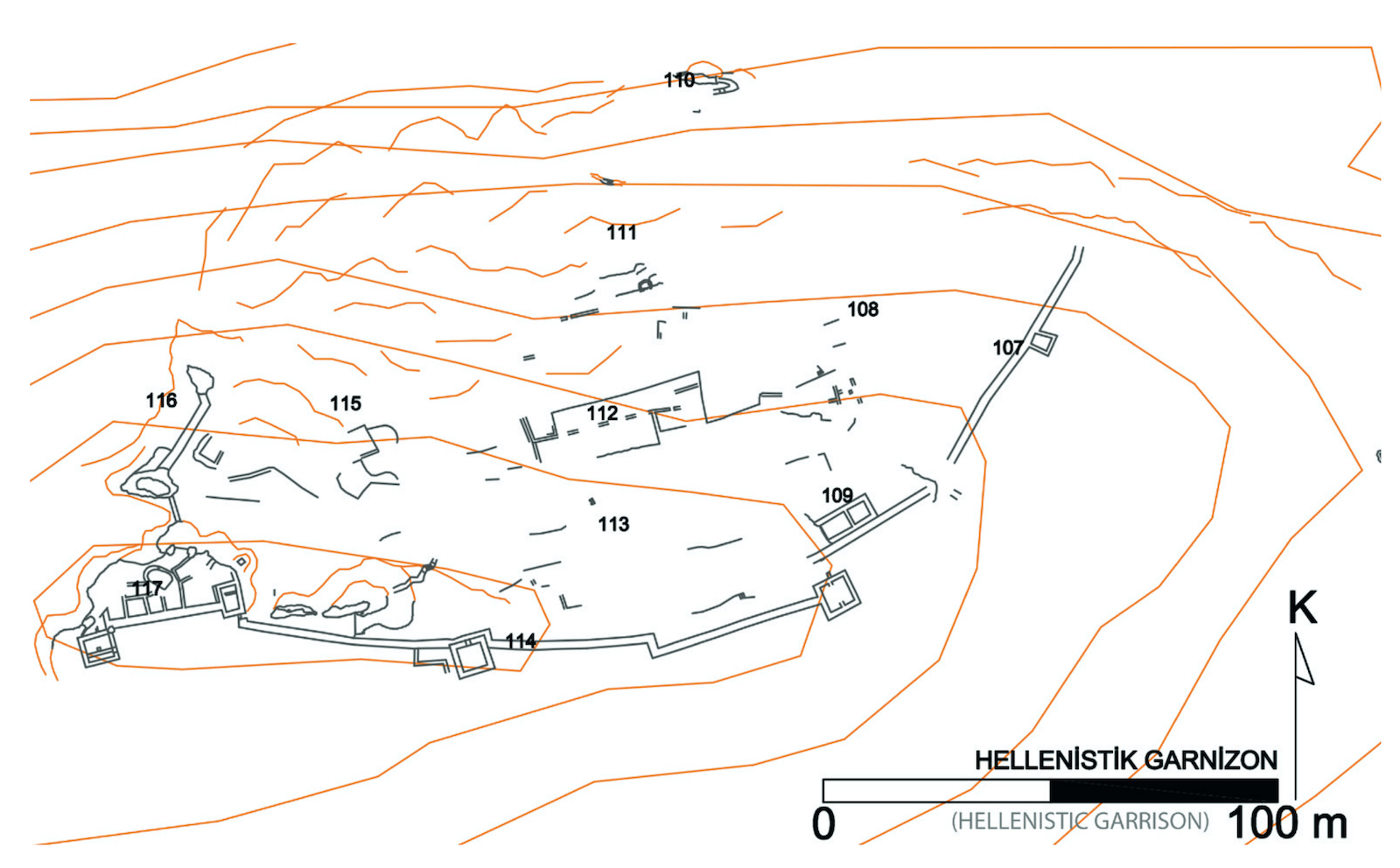 110

111

108

107

116

115

112

109

113

117

114

K

HELLENİSTİK GARNİZON

0

(HELLENISTIC GARRISON)

100 m