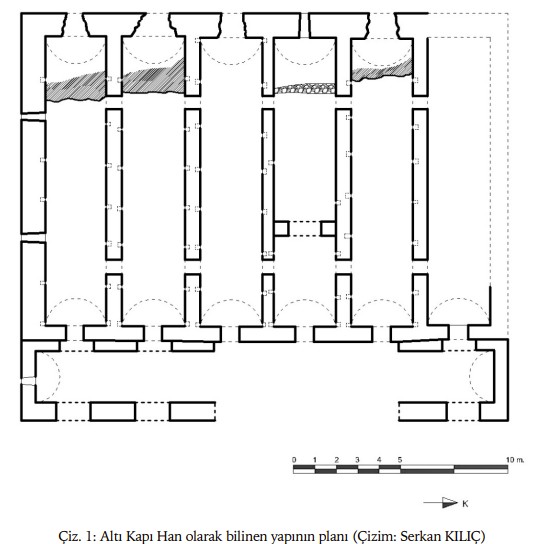 0 1 2 3 4 5 10 m.

K

Çiz. 1: Altı Kapı Han olarak bilinen yapının planı (Çizim: Serkan KILIÇ)